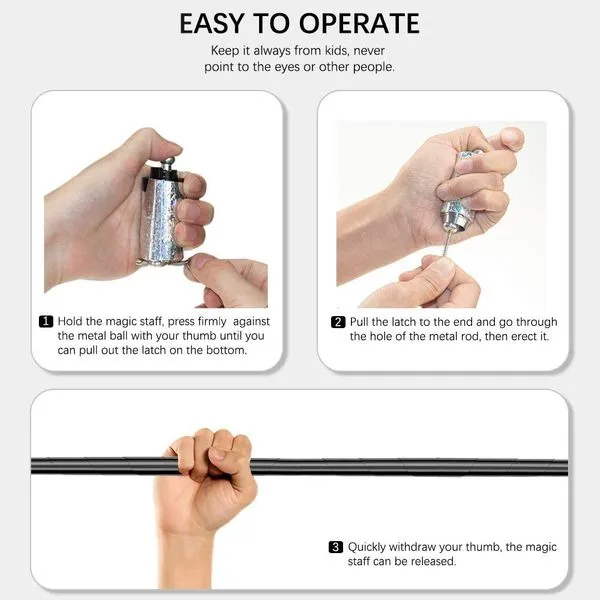 EASY TO OPERATE

Keep it always from kids, never point to the eyes or other people.

1 Hold the magic staff, press firmly against the metal ball with your thumb until you can pull out the latch on the bottom.

2 Pull the latch to the end and go through the hole of the metal rod, then erect it.

3 Quickly withdraw your thumb, the magic staff can be released.