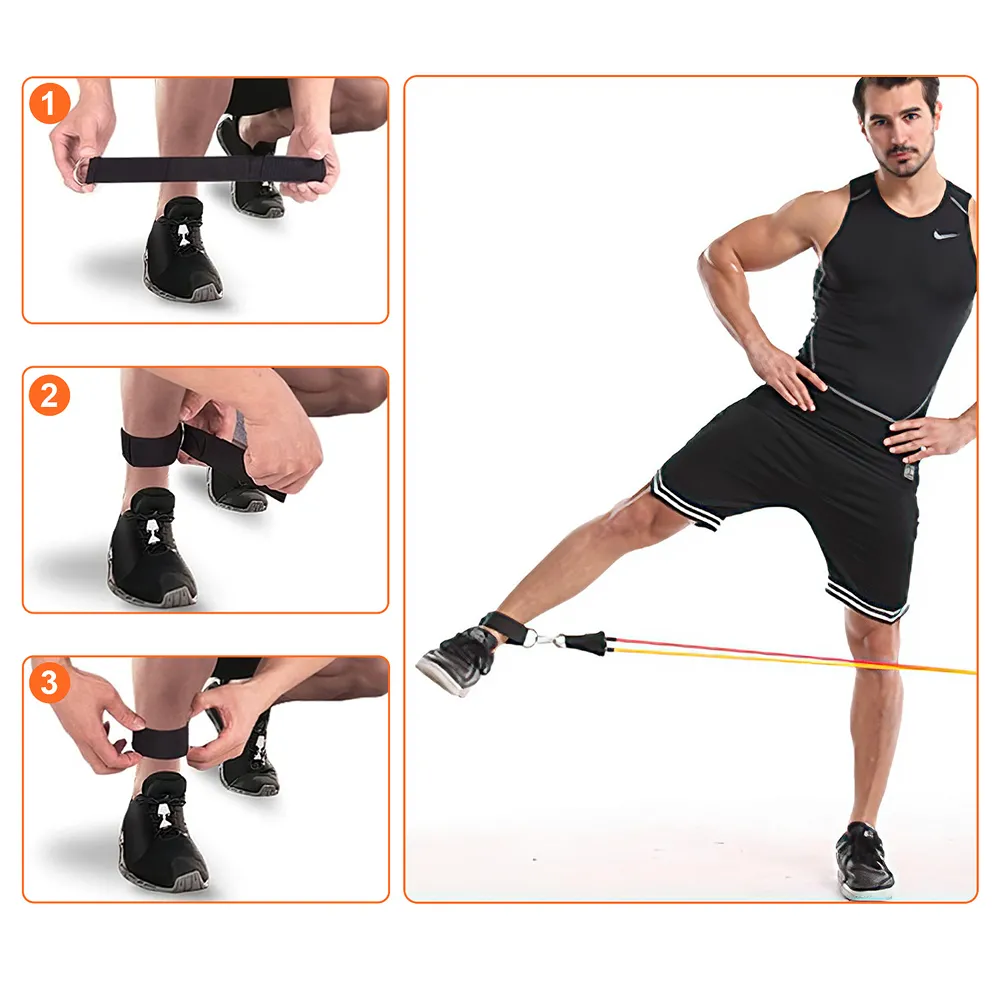 1

2

3