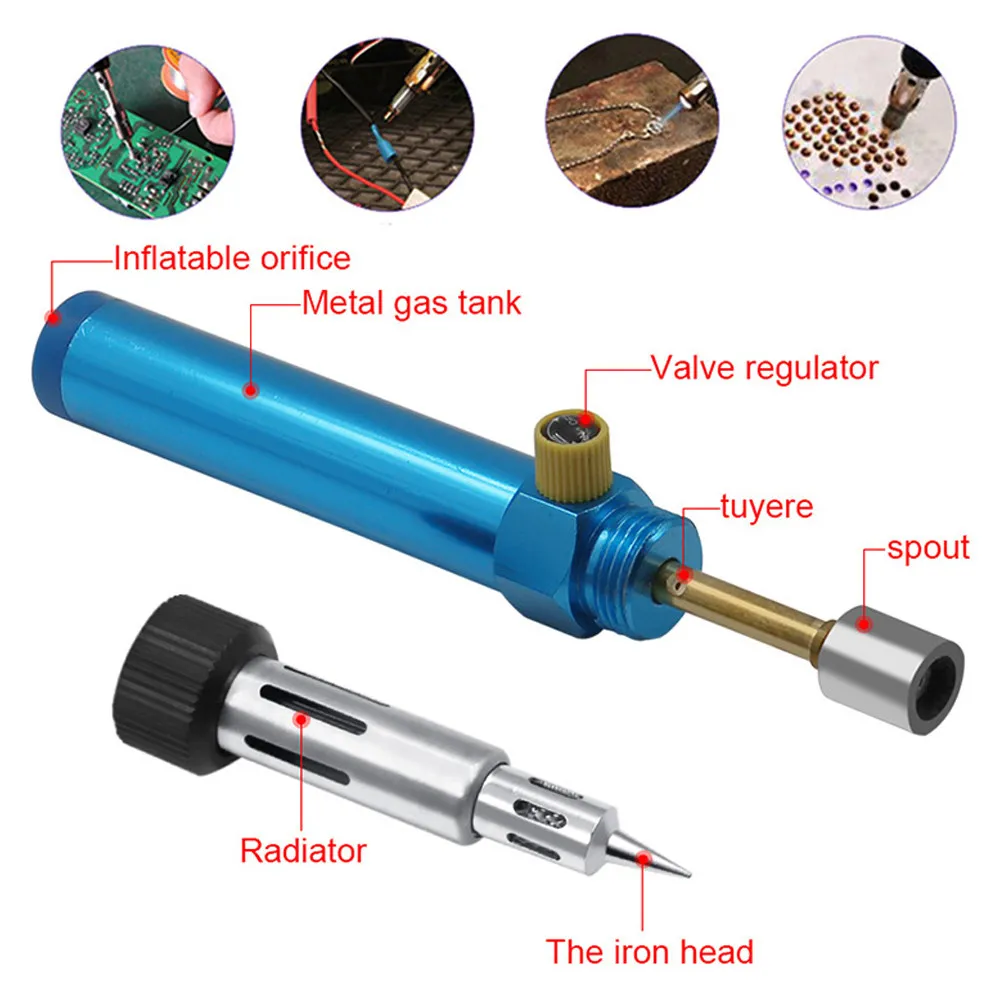 Inflatable orifice
Metal gas tank
Valve regulator
tuyere
spout
Radiator
The iron head